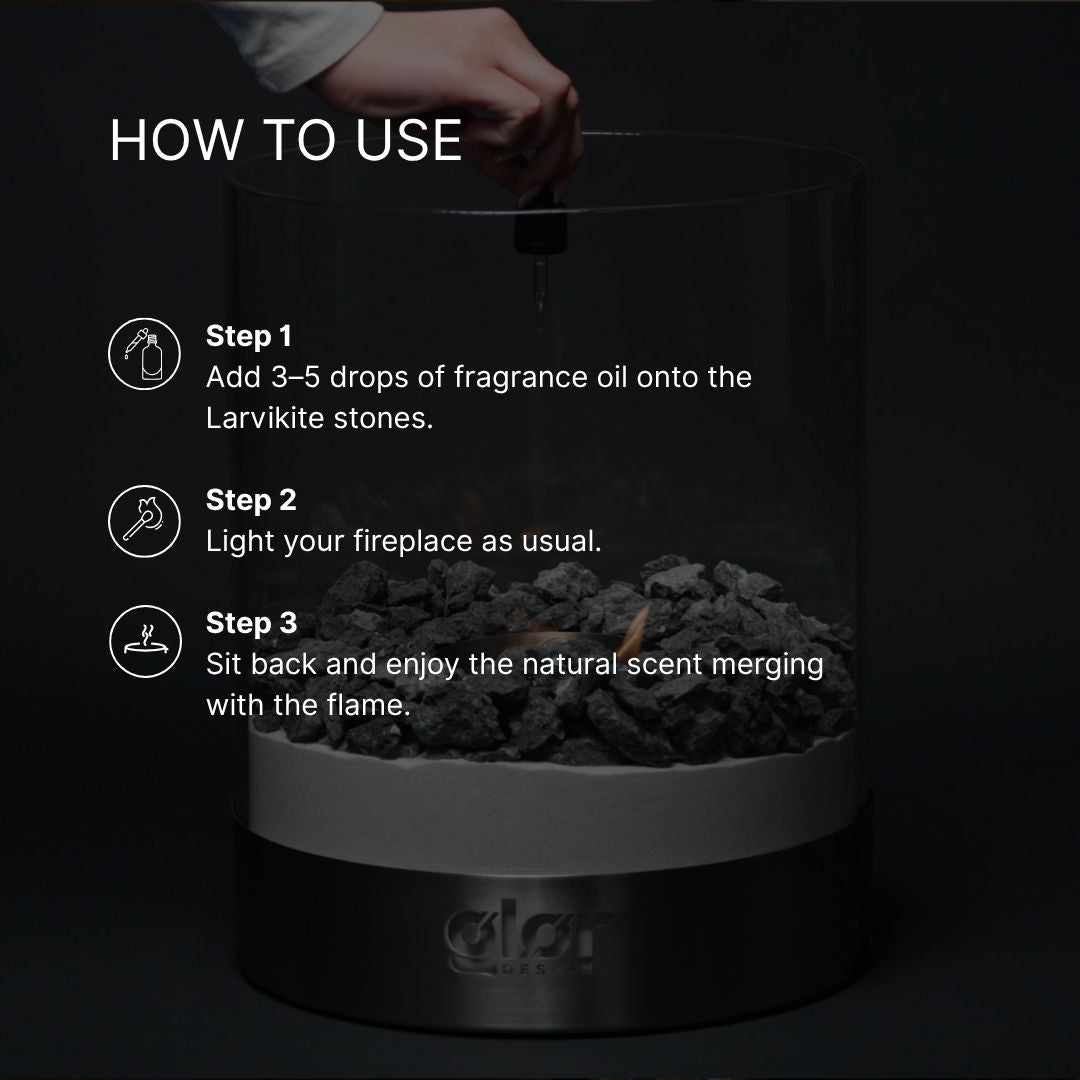 HOW TO USE

Step 1
Add 3–5 drops of fragrance oil onto the Larvikite stones.

Step 2
Light your fireplace as usual.

Step 3
Sit back and enjoy the natural scent merging with the flame.

glør
DESIGN